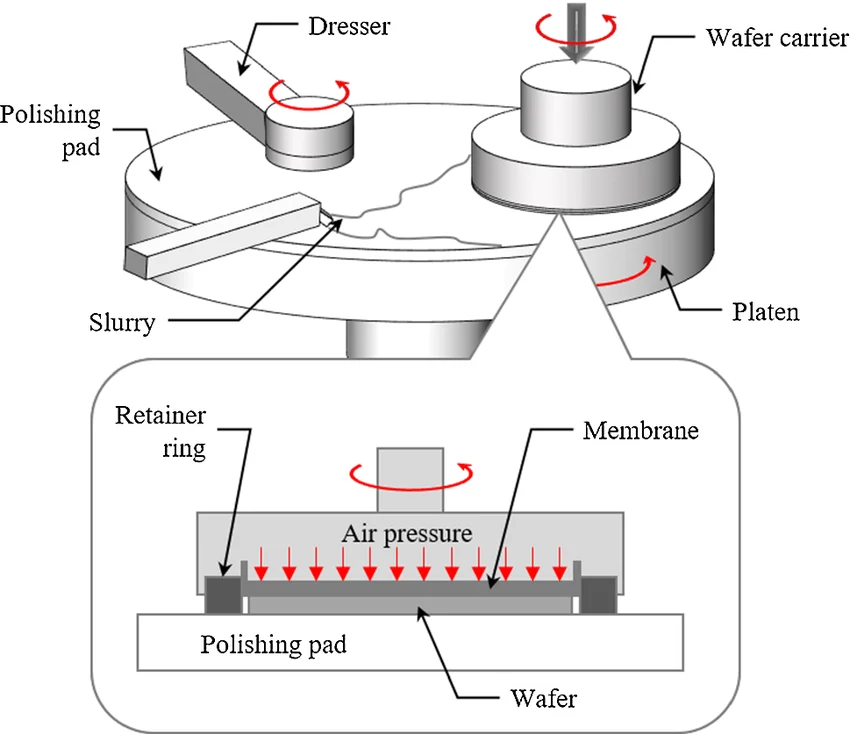 Dresser

Wafer carrier

Polishing pad

Slurry

Platen

Retainer ring

Membrane

Air pressure

Polishing pad

Wafer